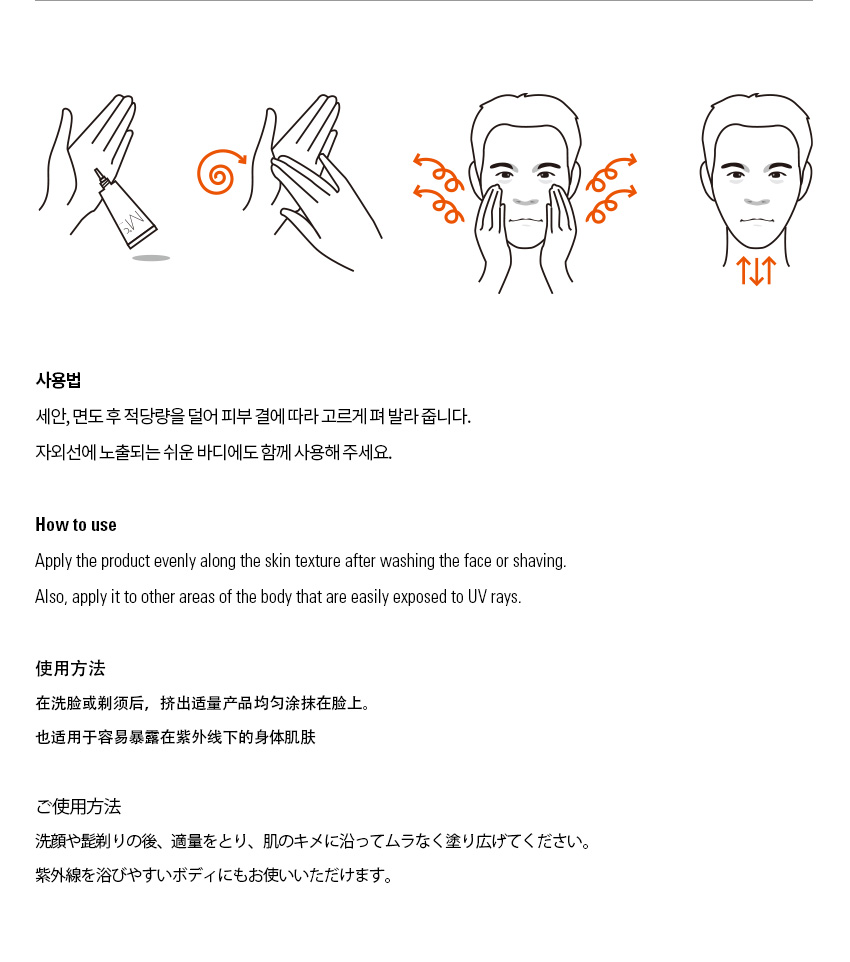 사용법
세안, 면도 후 적당량을 덜어 피부 결에 따라 고르게 펴 발라 줍니다.
자외선에 노출되는 쉬운 바디에도 함께 사용해 주세요.

How to use
Apply the product evenly along the skin texture after washing the face or shaving.
Also, apply it to other areas of the body that are easily exposed to UV rays.

使用方法
在洗脸或剃须后，挤出适量产品均匀涂抹在脸上。
也适用于容易暴露在紫外线下的身体肌肤

ご使用方法
洗顔や髭剃りの後、適量をとり、肌のキメに沿ってムラなく塗り広げてください。
紫外線を浴びやすいボディにもお使いいただけます。